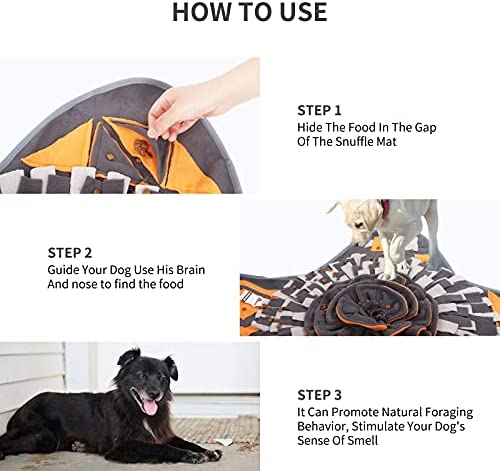 HOW TO USE

STEP 1
Hide The Food In The Gap Of The Snuffle Mat

STEP 2
Guide Your Dog Use His Brain And nose to find the food

STEP 3
It Can Promote Natural Foraging Behavior, Stimulate Your Dog's Sense Of Smell